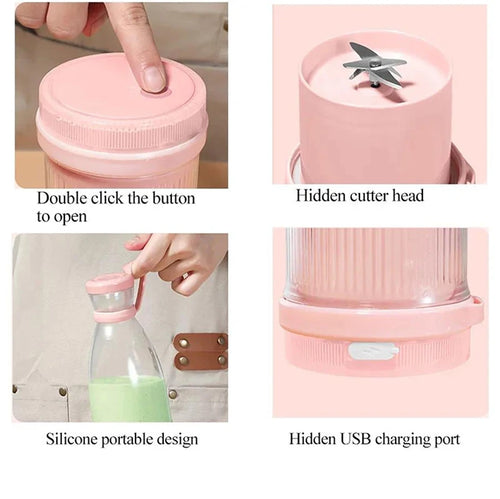 Double click the button to open

Hidden cutter head

Silicone portable design

Hidden USB charging port